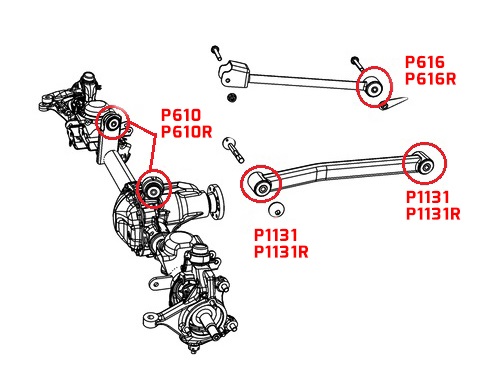 P616
P616R

P610
P610R

P1131
P1131R

P1131
P1131R