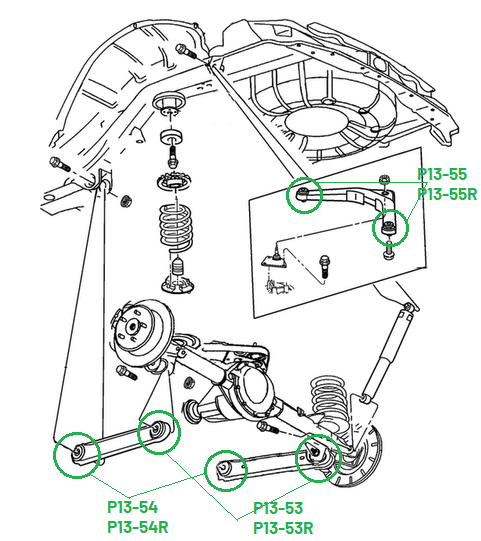 P13-55
P13-55R

P13-54
P13-54R

P13-53
P13-53R