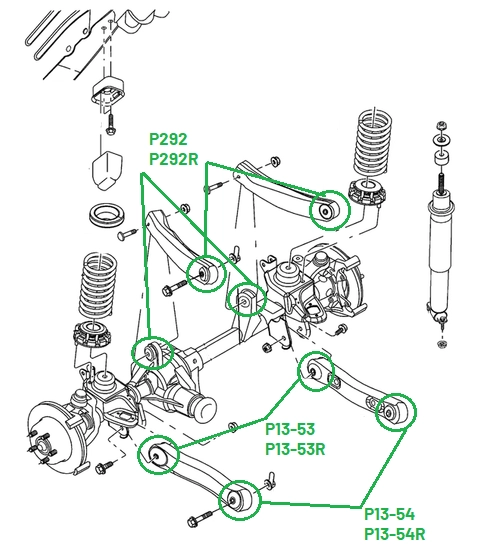 P292
P292R

P13-53
P13-53R

P13-54
P13-54R