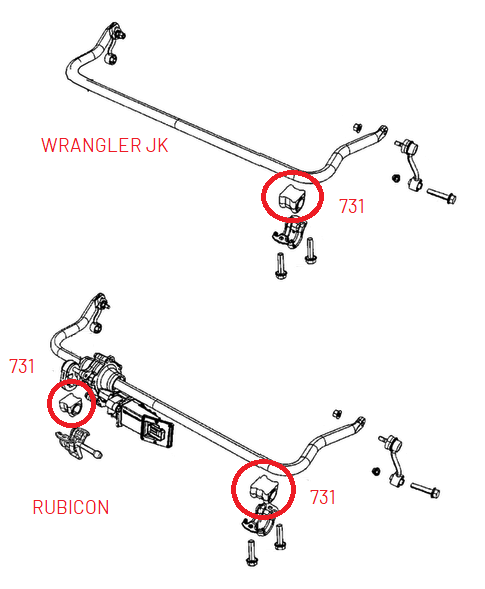 WRANGLER JK

731

731

731

RUBICON