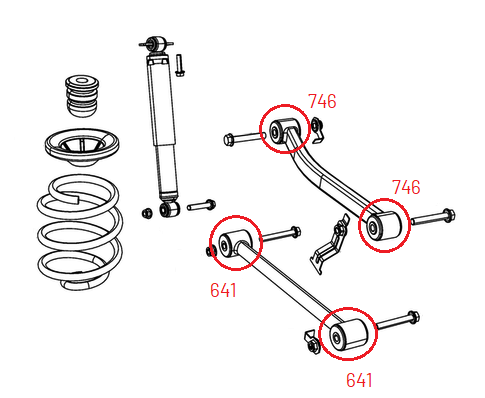 746
746
641
641